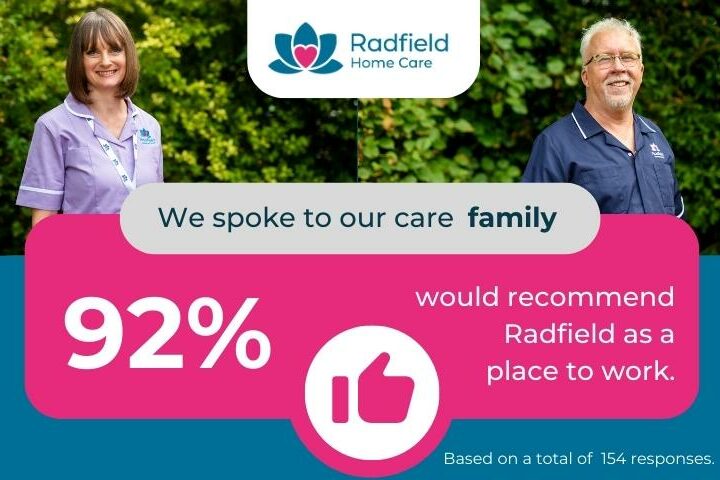 Radfield
Home Care

We spoke to our care family

92%

would recommend Radfield as a place to work.

Based on a total of 154 responses.